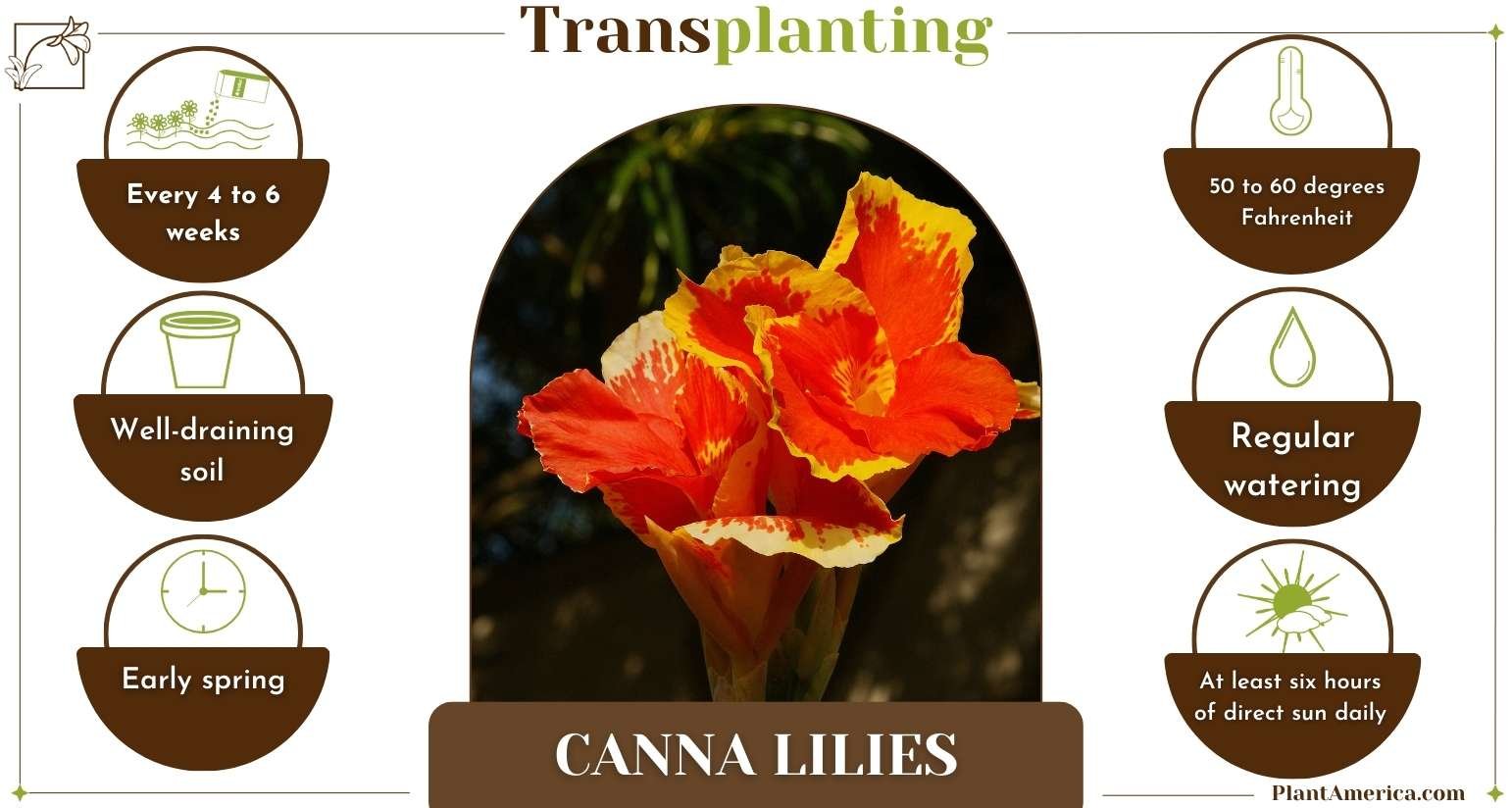 Transplanting

Every 4 to 6 weeks

Well-draining soil

Early spring

50 to 60 degrees Fahrenheit

Regular watering

At least six hours of direct sun daily

CANNA LILIES

PlantAmerica.com