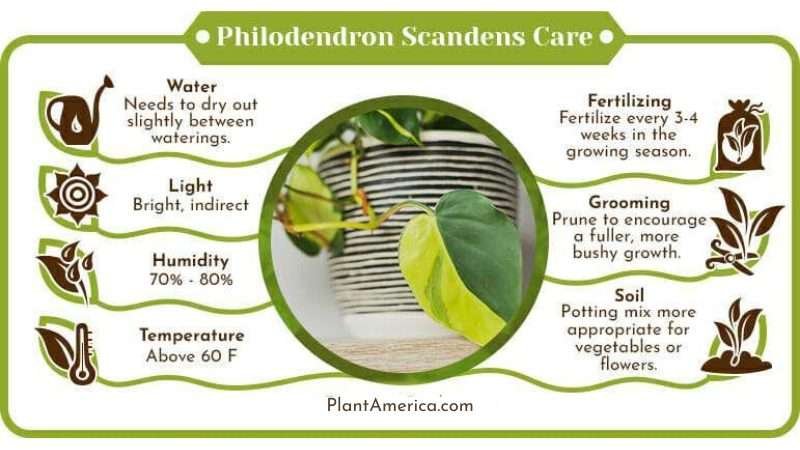 Philodendron Scandens Care

Water
Needs to dry out slightly between waterings.

Light
Bright, indirect

Humidity
70% - 80%

Temperature
Above 60 F

Fertilizing
Fertilize every 3-4 weeks in the growing season.

Grooming
Prune to encourage a fuller, more bushy growth.

Soil
Potting mix more appropriate for vegetables or flowers.

PlantAmerica.com