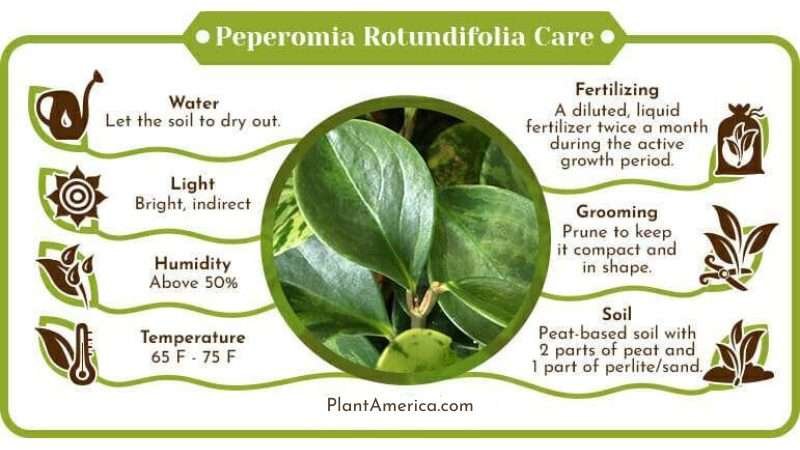 Peperomia Rotundifolia Care

Water
Let the soil to dry out.

Light
Bright, indirect

Humidity
Above 50%

Temperature
65 F - 75 F

Fertilizing
A diluted, liquid fertilizer twice a month during the active growth period.

Grooming
Prune to keep it compact and in shape.

Soil
Peat-based soil with 2 parts of peat and 1 part of perlite/sand.

PlantAmerica.com