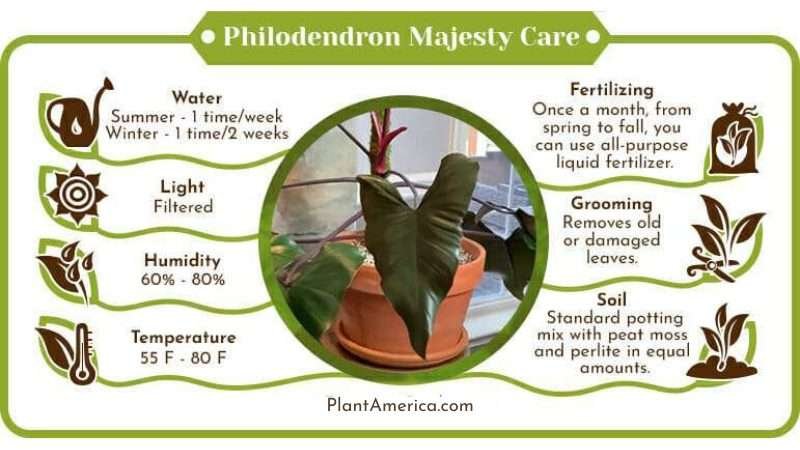 Philodendron Majesty Care

Water
Summer - 1 time/week
Winter - 1 time/2 weeks

Light
Filtered

Humidity
60% - 80%

Temperature
55 F - 80 F

Fertilizing
Once a month, from spring to fall, you can use all-purpose liquid fertilizer.

Grooming
Removes old or damaged leaves.

Soil
Standard potting mix with peat moss and perlite in equal amounts.

PlantAmerica.com