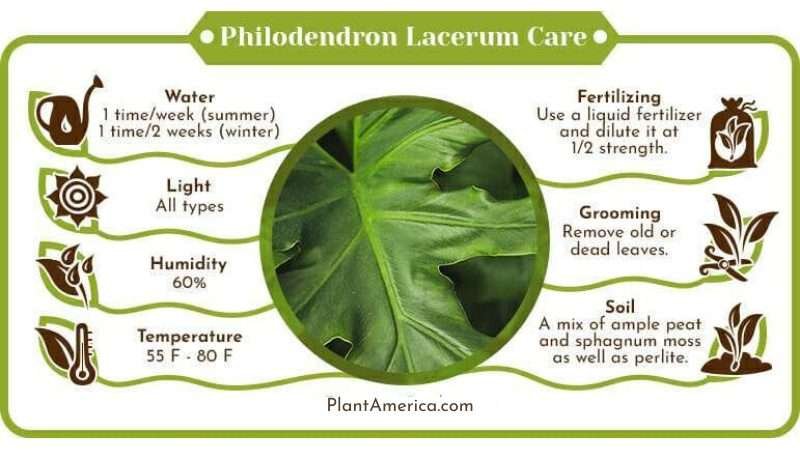 Philodendron Lacerum Care

Water
1 time/week (summer)
1 time/2 weeks (winter)

Light
All types

Humidity
60%

Temperature
55 F - 80 F

Fertilizing
Use a liquid fertilizer and dilute it at 1/2 strength.

Grooming
Remove old or dead leaves.

Soil
A mix of ample peat and sphagnum moss as well as perlite.

PlantAmerica.com