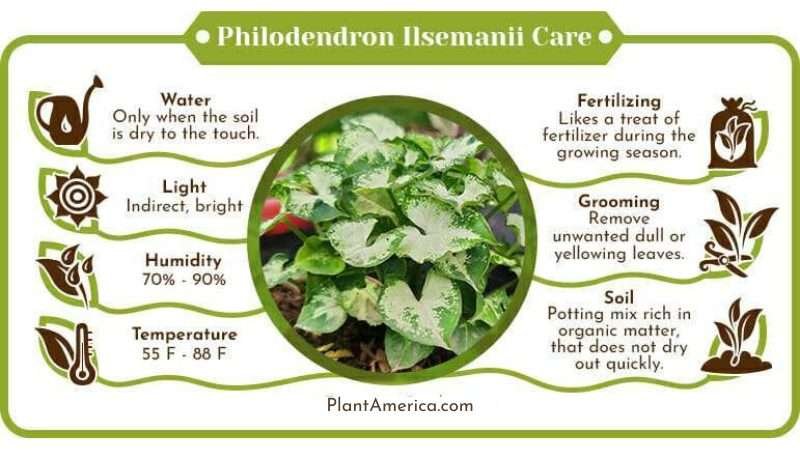 Philodendron Ilsemanii Care

Water
Only when the soil is dry to the touch.

Light
Indirect, bright

Humidity
70% - 90%

Temperature
55 F - 88 F

Fertilizing
Likes a treat of fertilizer during the growing season.

Grooming
Remove unwanted dull or yellowing leaves.

Soil
Potting mix rich in organic matter, that does not dry out quickly.

PlantAmerica.com