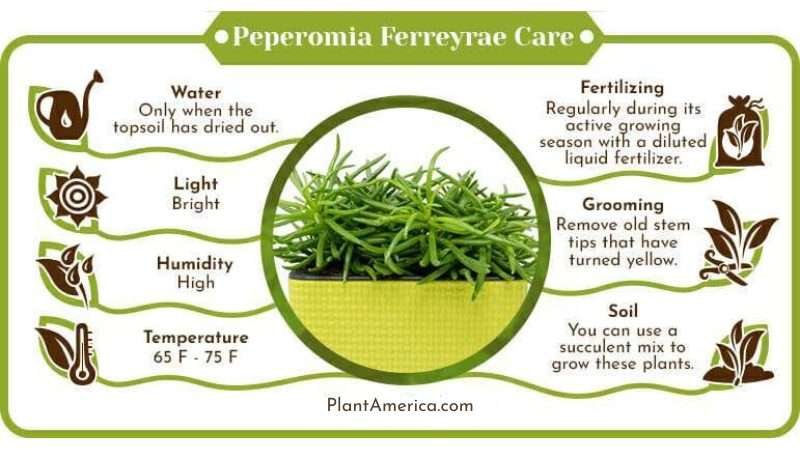 Peperomia Ferreyrae Care

Water
Only when the topsoil has dried out.

Light
Bright

Humidity
High

Temperature
65 F - 75 F

Fertilizing
Regularly during its active growing season with a diluted liquid fertilizer.

Grooming
Remove old stem tips that have turned yellow.

Soil
You can use a succulent mix to grow these plants.

PlantAmerica.com