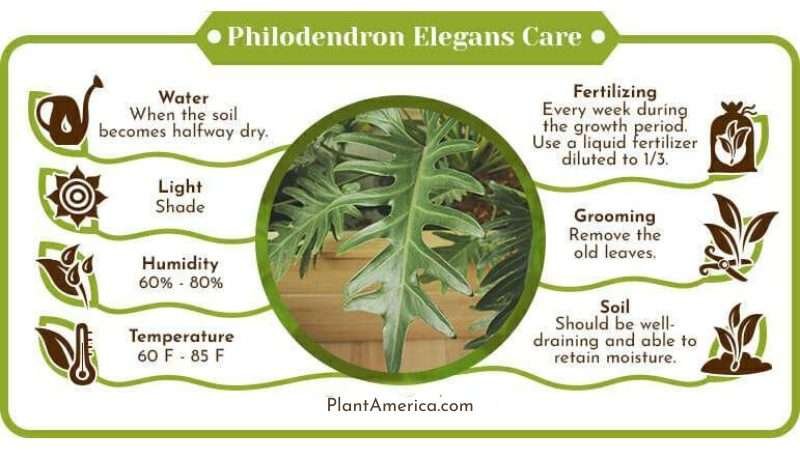 Philodendron Elegans Care

Water
When the soil becomes halfway dry.

Light
Shade

Humidity
60% - 80%

Temperature
60 F - 85 F

Fertilizing
Every week during the growth period. Use a liquid fertilizer diluted to 1/3.

Grooming
Remove the old leaves.

Soil
Should be well-draining and able to retain moisture.

PlantAmerica.com