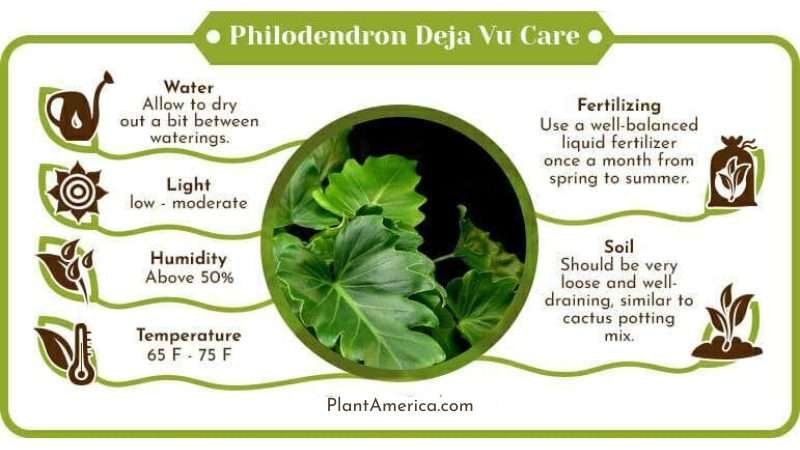 Philodendron Deja Vu Care

Water
Allow to dry out a bit between waterings.

Light
low - moderate

Humidity
Above 50%

Temperature
65 F - 75 F

Fertilizing
Use a well-balanced liquid fertilizer once a month from spring to summer.

Soil
Should be very loose and well-draining, similar to cactus potting mix.

PlantAmerica.com