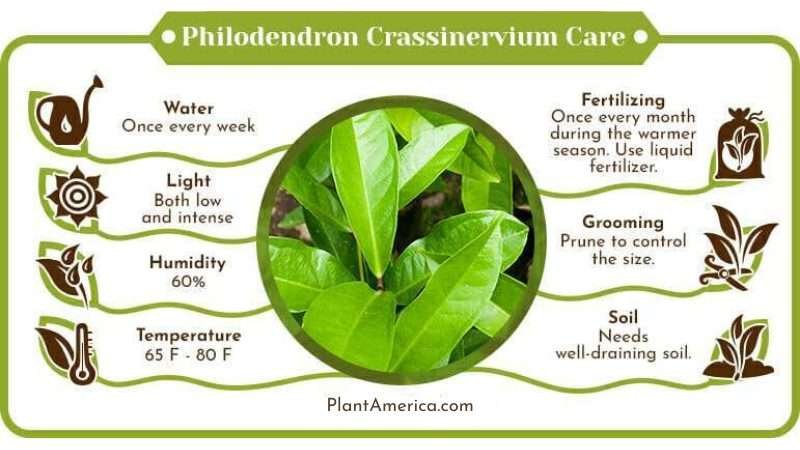 Philodendron Crassinervium Care

Water
Once every week

Light
Both low and intense

Humidity
60%

Temperature
65 F - 80 F

Fertilizing
Once every month during the warmer season. Use liquid fertilizer.

Grooming
Prune to control the size.

Soil
Needs well-draining soil.

PlantAmerica.com