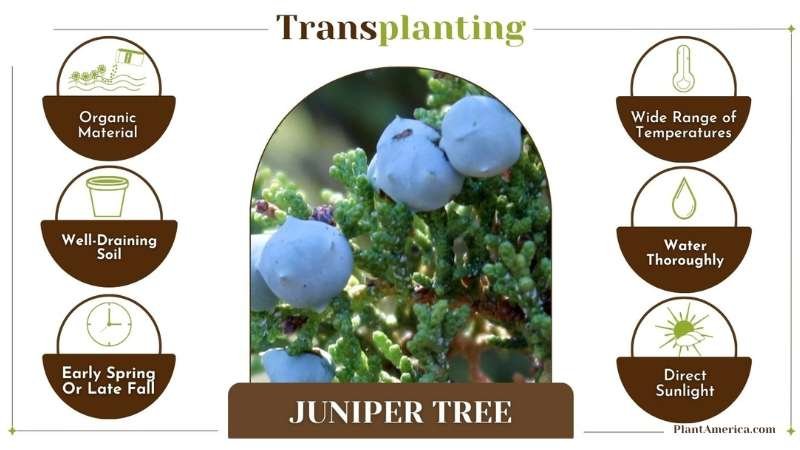 Transplanting

Organic Material

Well-Draining Soil

Early Spring Or Late Fall

Wide Range of Temperatures

Water Thoroughly

Direct Sunlight

JUNIPER TREE

PlantAmerica.com