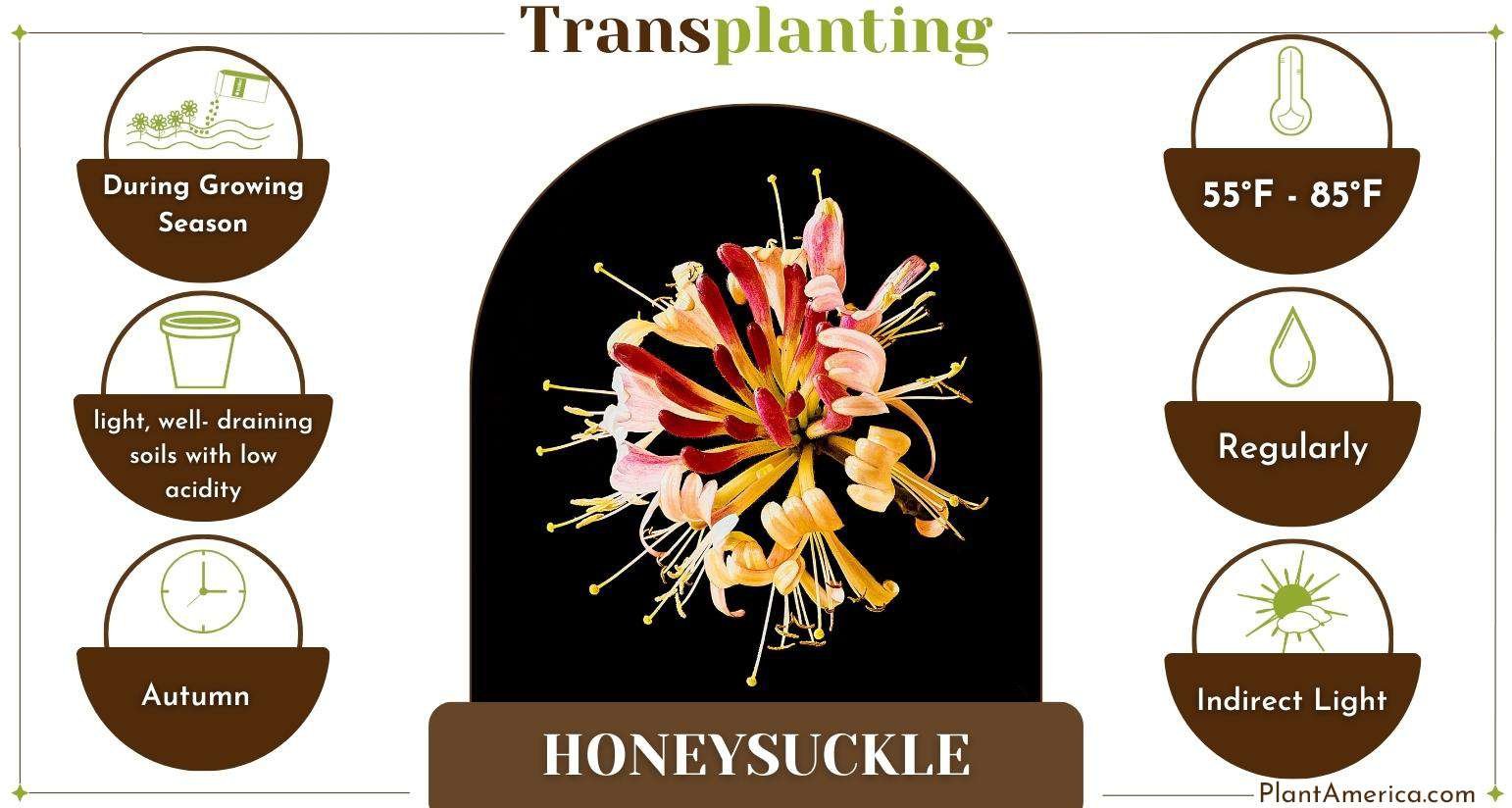 Transplanting

During Growing Season

light, well- draining soils with low acidity

Autumn

55°F - 85°F

Regularly

Indirect Light

HONEYSUCKLE

PlantAmerica.com