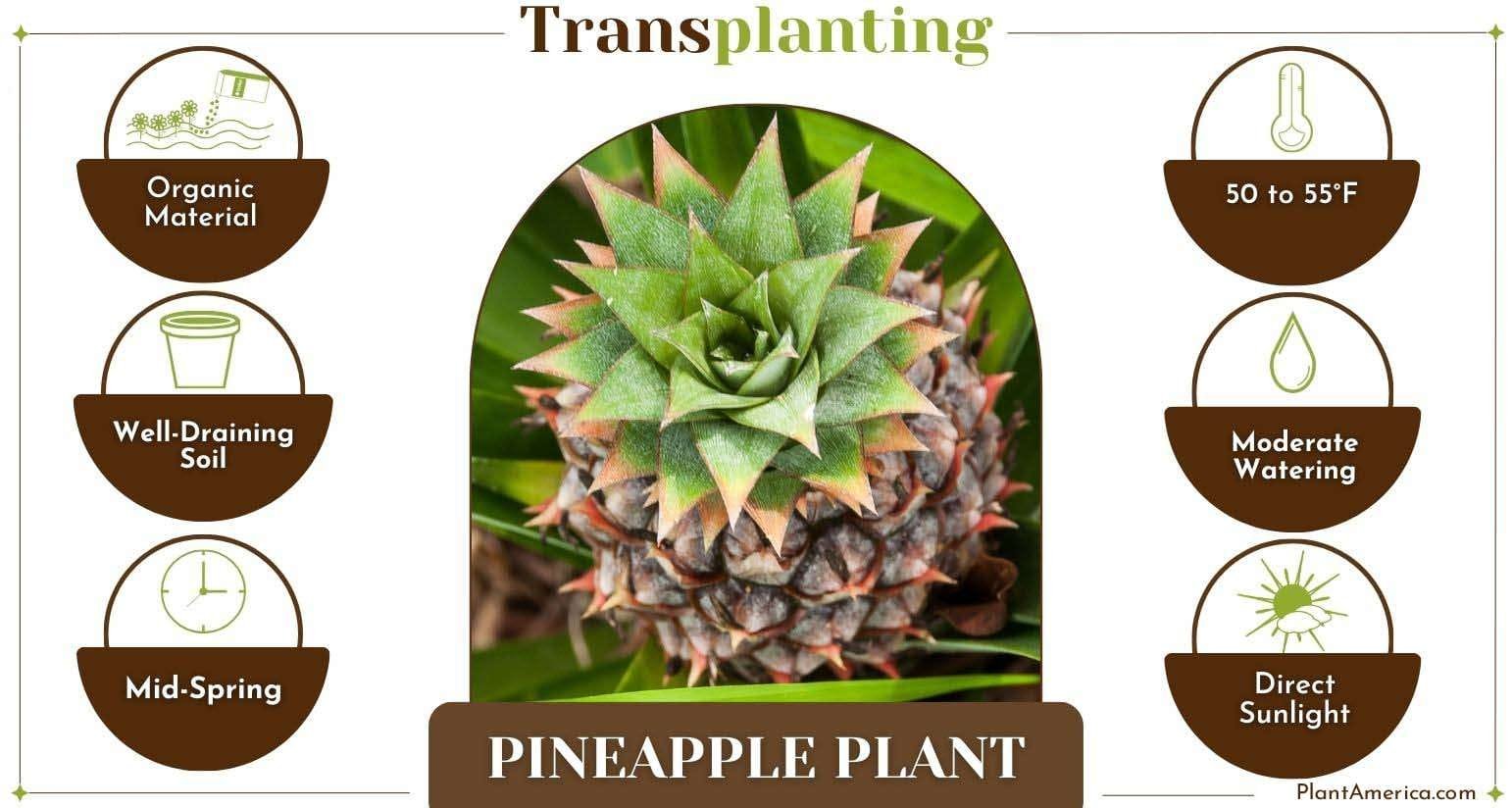 Transplanting

Organic Material

Well-Draining Soil

Mid-Spring

50 to 55°F

Moderate Watering

Direct Sunlight

PINEAPPLE PLANT

PlantAmerica.com