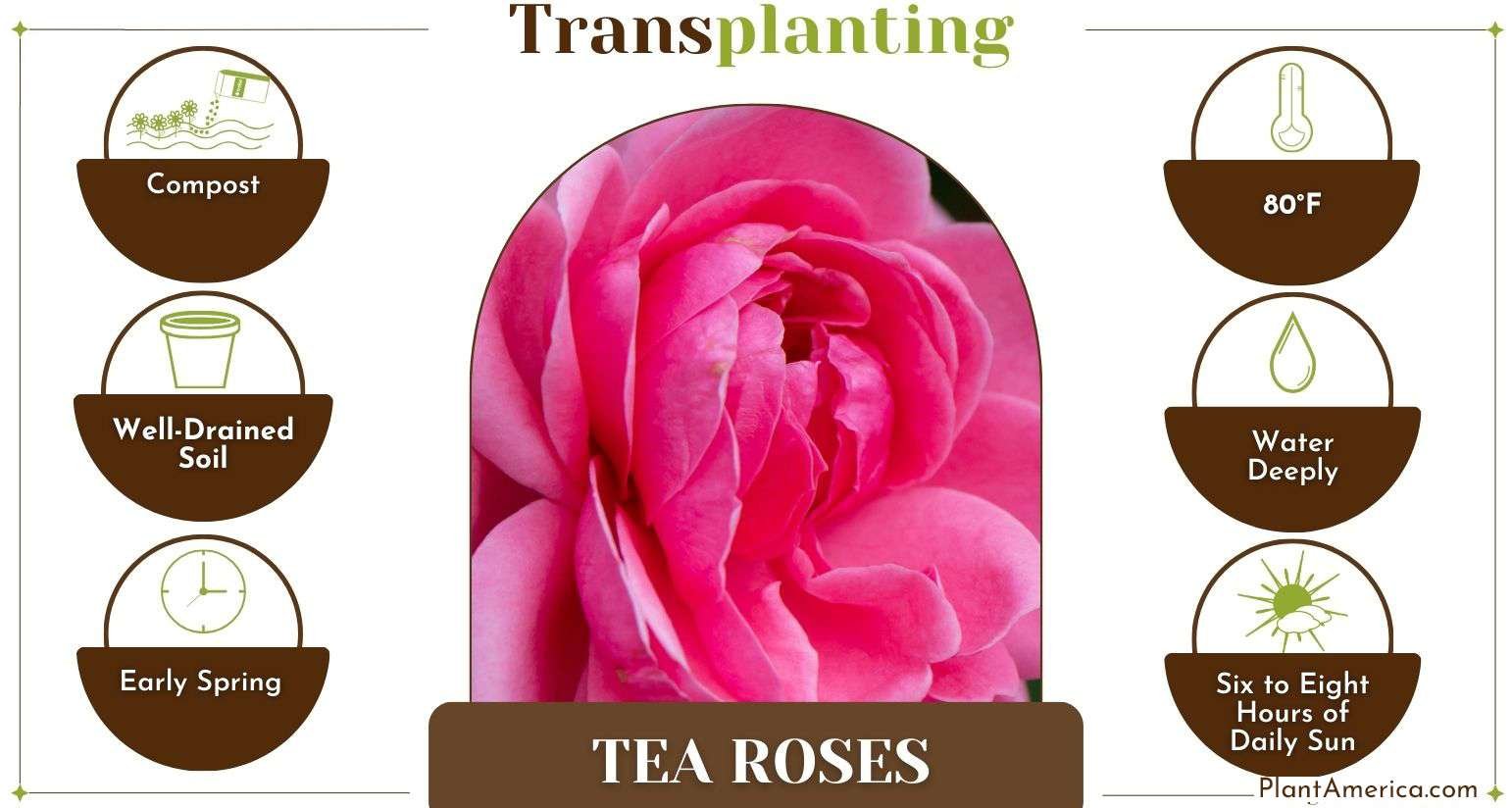 Transplanting

Compost

Well-Drained Soil

Early Spring

TEA ROSES

80°F

Water Deeply

Six to Eight Hours of Daily Sun

PlantAmerica.com