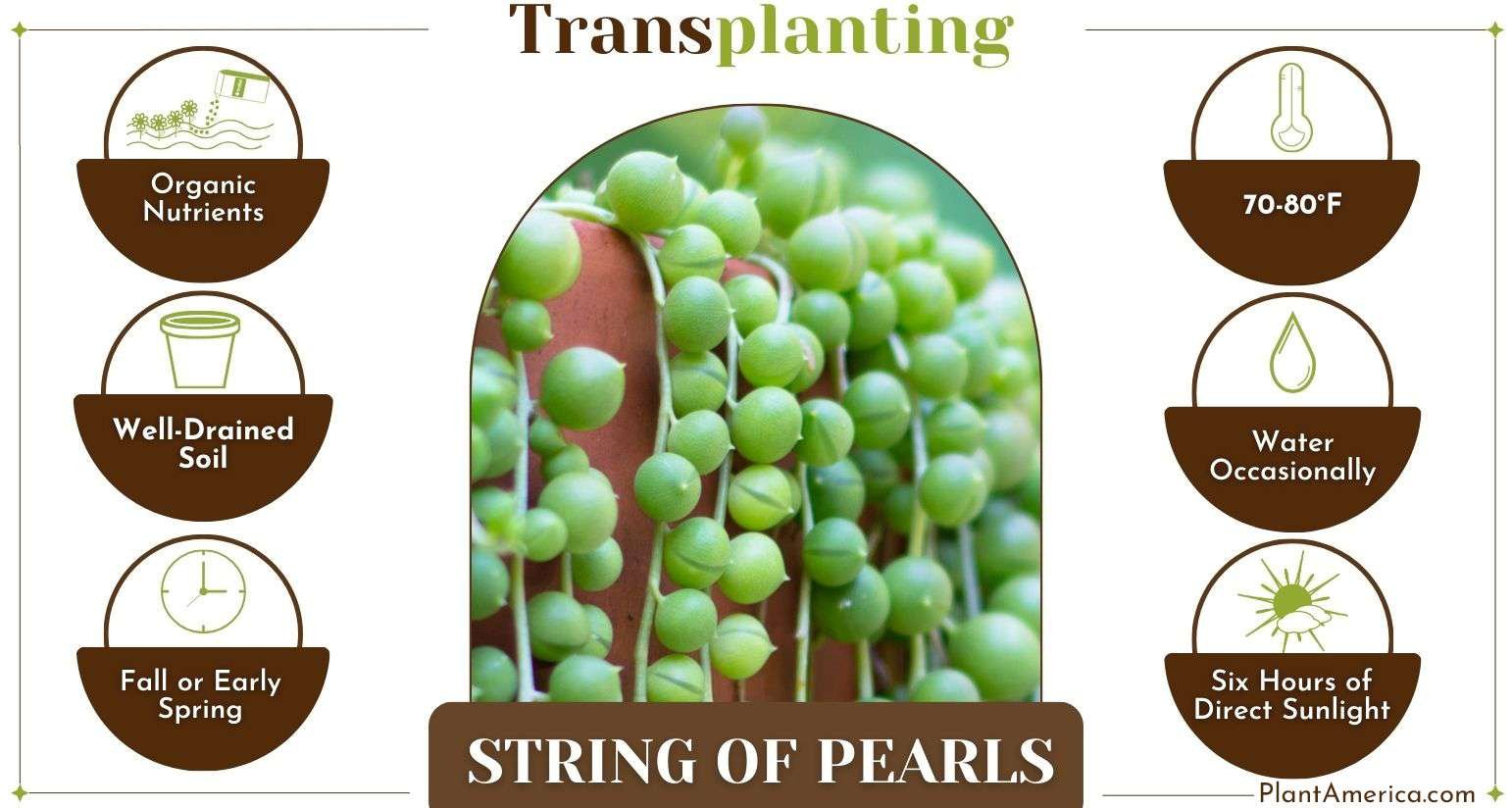 Transplanting

Organic Nutrients

Well-Drained Soil

Fall or Early Spring

70-80°F

Water Occasionally

Six Hours of Direct Sunlight

STRING OF PEARLS

PlantAmerica.com