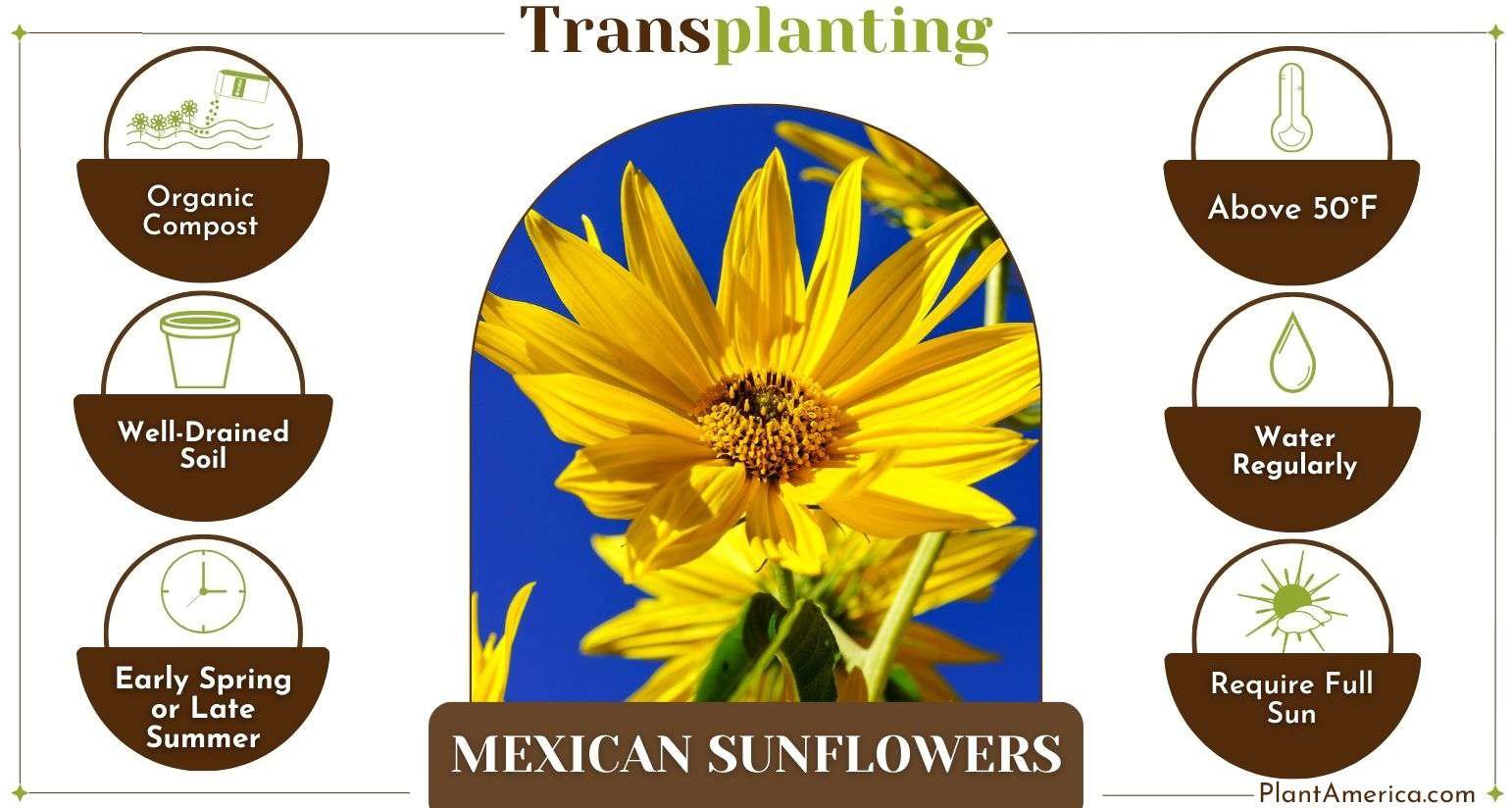 Transplanting

Organic Compost

Well-Drained Soil

Early Spring or Late Summer

Above 50°F

Water Regularly

Require Full Sun

MEXICAN SUNFLOWERS

PlantAmerica.com