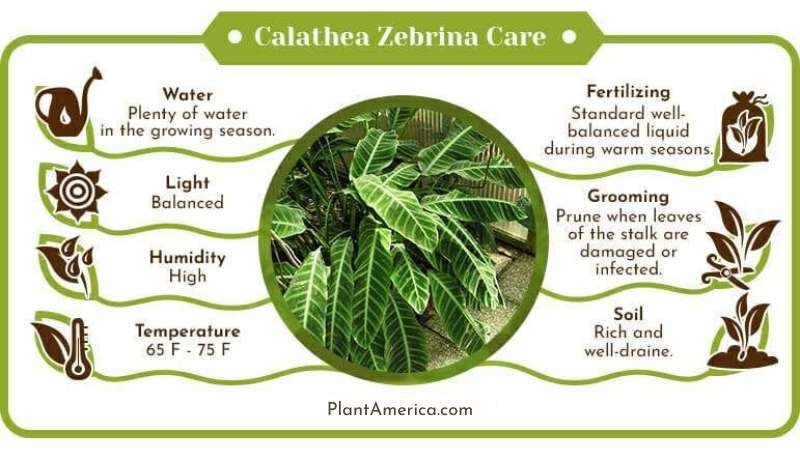 Calathea Zebrina Care

Water
Plenty of water in the growing season.

Light
Balanced

Humidity
High

Temperature
65 F - 75 F

Fertilizing
Standard well-balanced liquid during warm seasons.

Grooming
Prune when leaves of the stalk are damaged or infected.

Soil
Rich and well-draine.

PlantAmerica.com