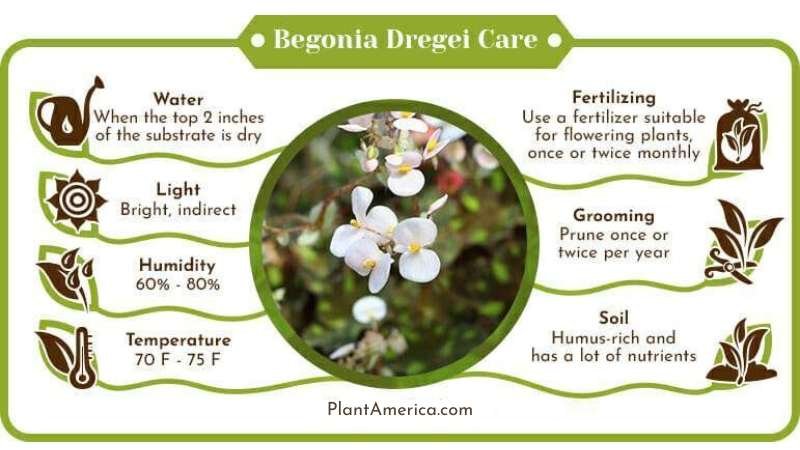 Begonia Dregei Care

Water
When the top 2 inches of the substrate is dry

Light
Bright, indirect

Humidity
60% - 80%

Temperature
70 F - 75 F

Fertilizing
Use a fertilizer suitable for flowering plants, once or twice monthly

Grooming
Prune once or twice per year

Soil
Humus-rich and has a lot of nutrients

PlantAmerica.com