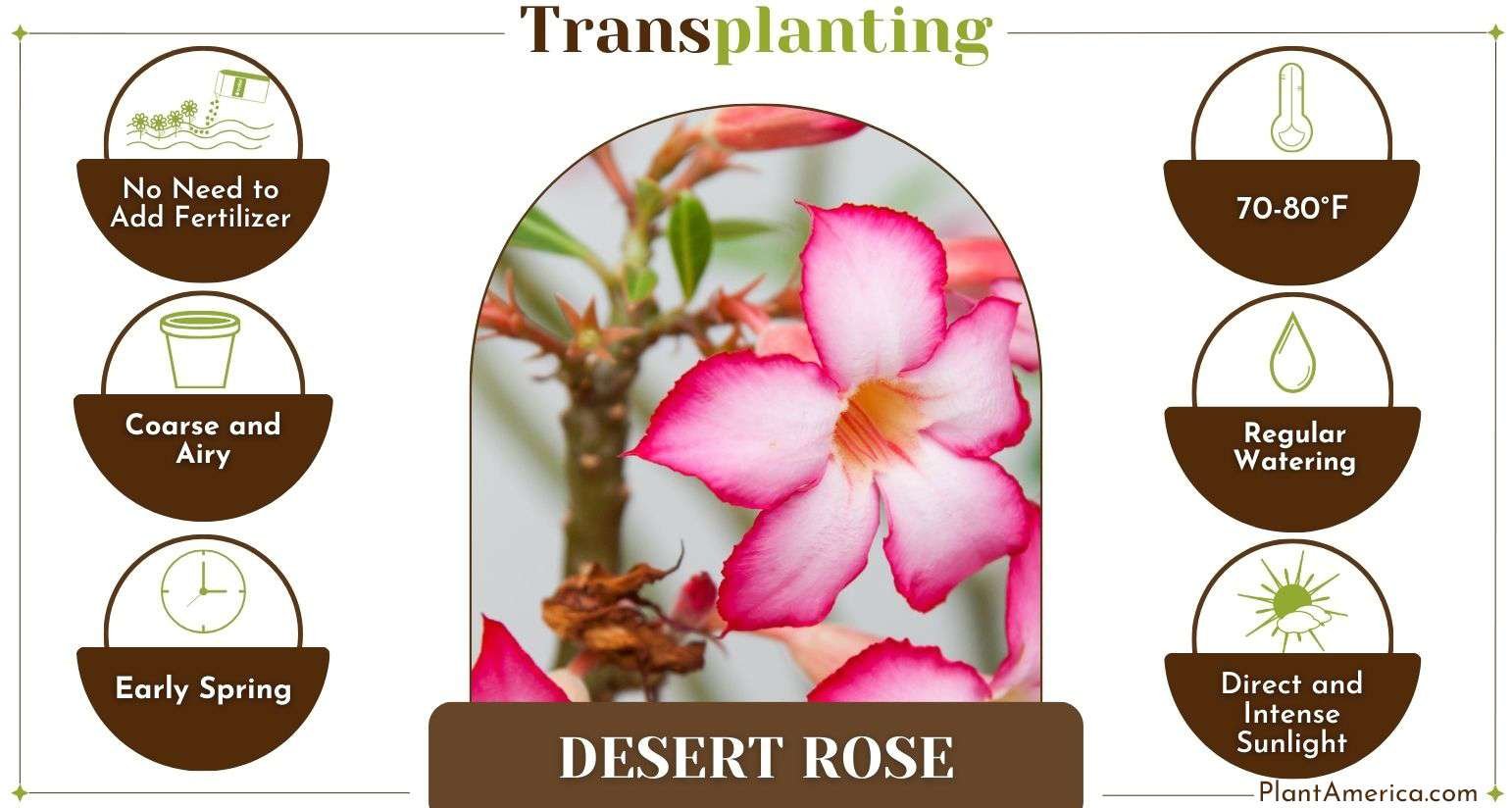 Transplanting

No Need to Add Fertilizer

Coarse and Airy

Early Spring

70-80°F

Regular Watering

Direct and Intense Sunlight

DESERT ROSE

PlantAmerica.com