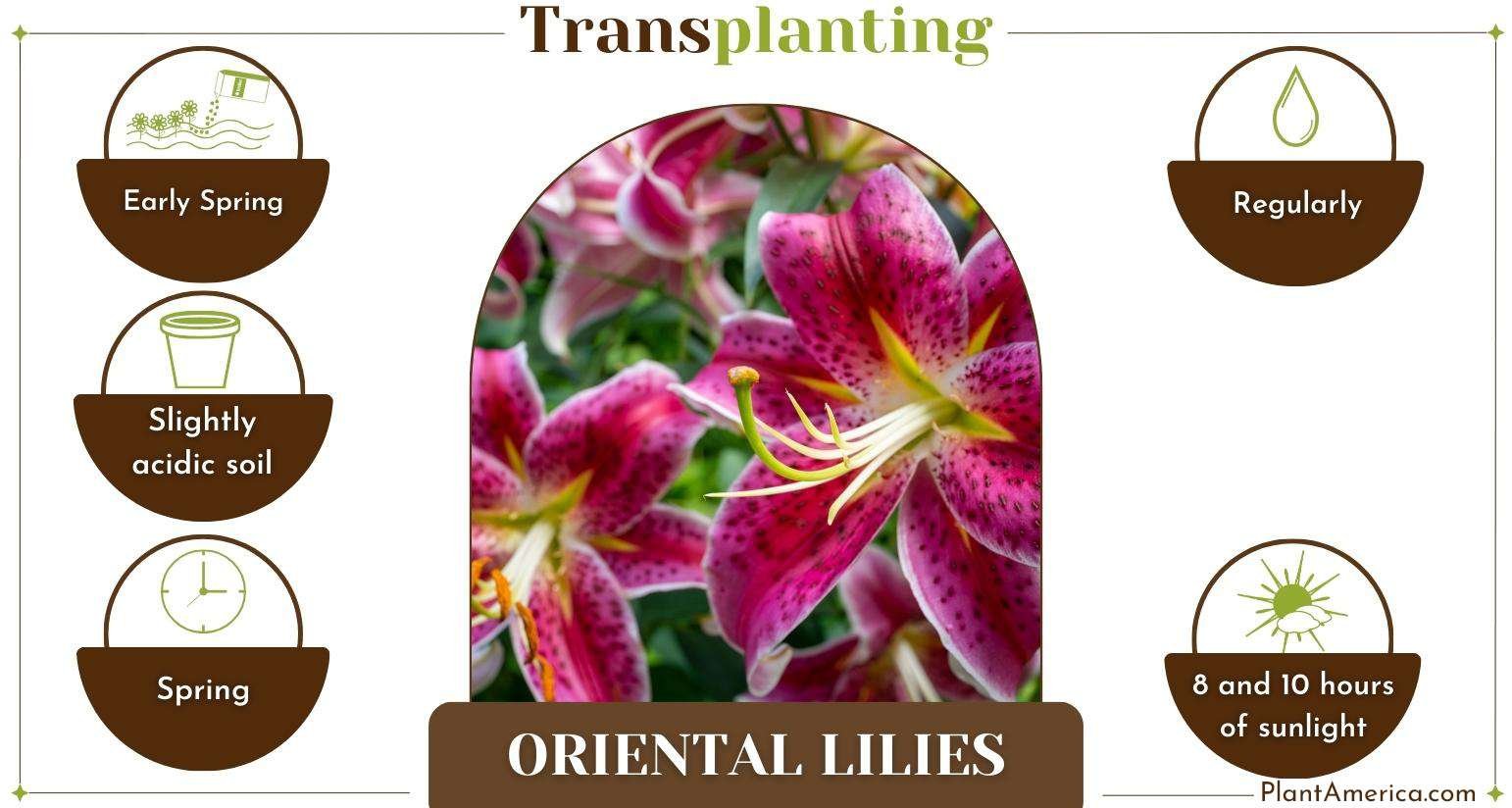 Transplanting

Early Spring

Slightly acidic soil

Spring

Regularly

8 and 10 hours of sunlight

ORIENTAL LILIES

PlantAmerica.com