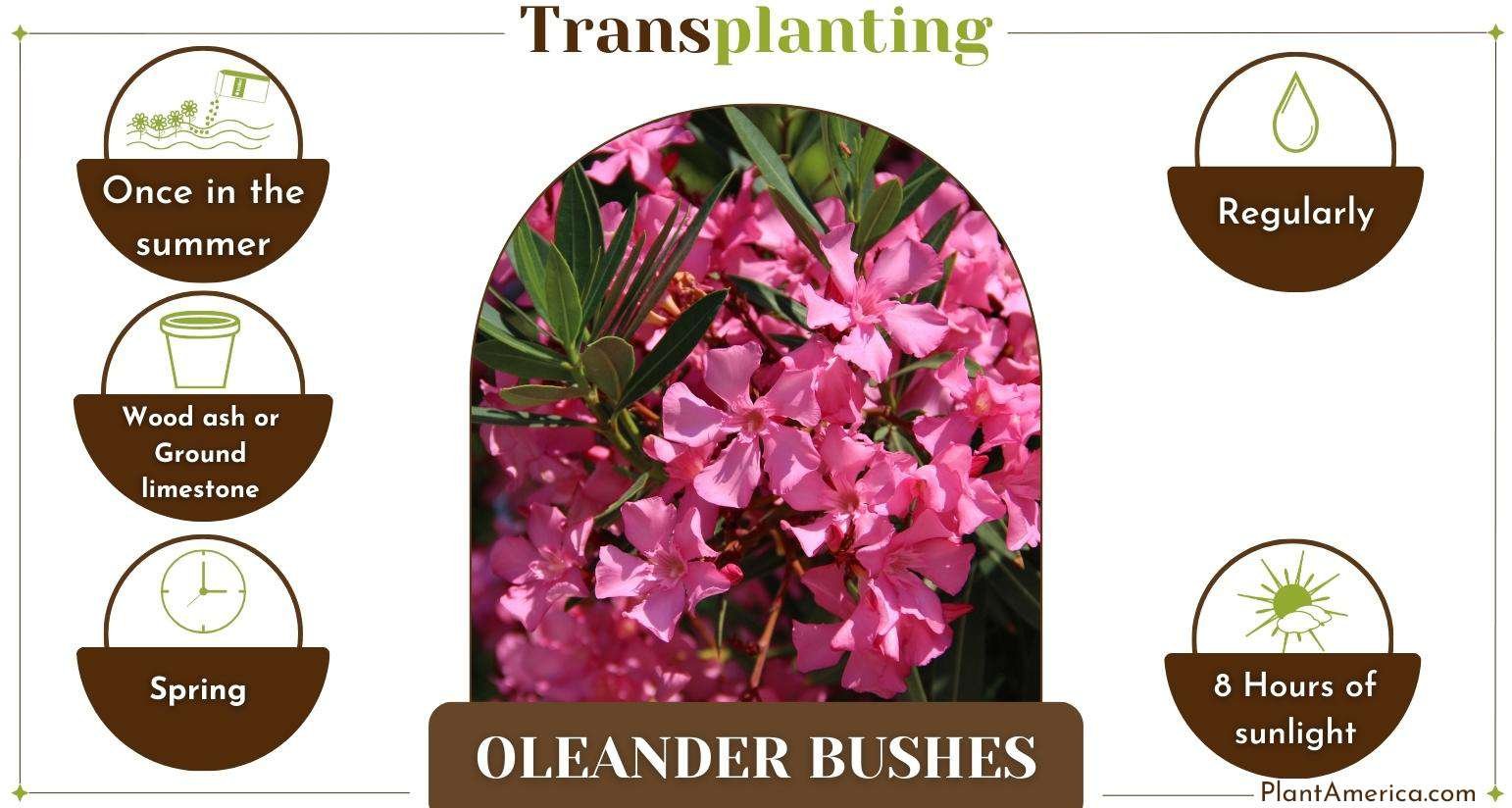 Transplanting

Once in the summer

Wood ash or Ground limestone

Spring

Regularly

8 Hours of sunlight

OLEANDER BUSHES

PlantAmerica.com