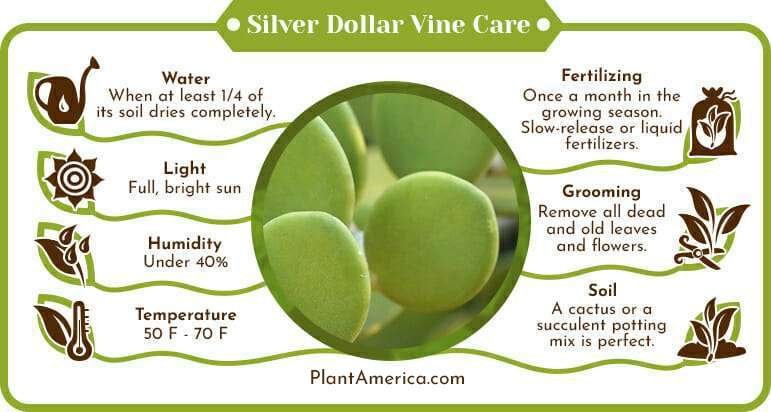 Silver Dollar Vine Care

Water
When at least 1/4 of its soil dries completely.

Light
Full, bright sun

Humidity
Under 40%

Temperature
50 F - 70 F

Fertilizing
Once a month in the growing season. Slow-release or liquid fertilizers.

Grooming
Remove all dead and old leaves and flowers.

Soil
A cactus or a succulent potting mix is perfect.

PlantAmerica.com