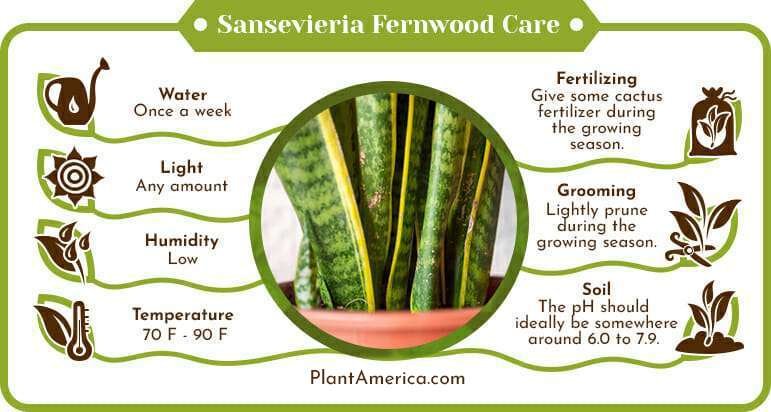 Sansevieria Fernwood Care

Water
Once a week

Light
Any amount

Humidity
Low

Temperature
70 F - 90 F

Fertilizing
Give some cactus fertilizer during the growing season.

Grooming
Lightly prune during the growing season.

Soil
The pH should ideally be somewhere around 6.0 to 7.9.

PlantAmerica.com