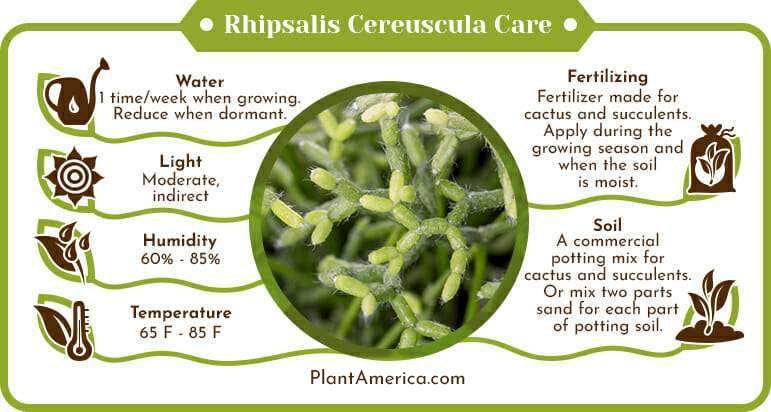 Rhipsalis Cereuscula Care

Water
1 time/week when growing. Reduce when dormant.

Light
Moderate, indirect

Humidity
60% - 85%

Temperature
65 F - 85 F

Fertilizing
Fertilizer made for cactus and succulents. Apply during the growing season and when the soil is moist.

Soil
A commercial potting mix for cactus and succulents. Or mix two parts sand for each part of potting soil.

PlantAmerica.com