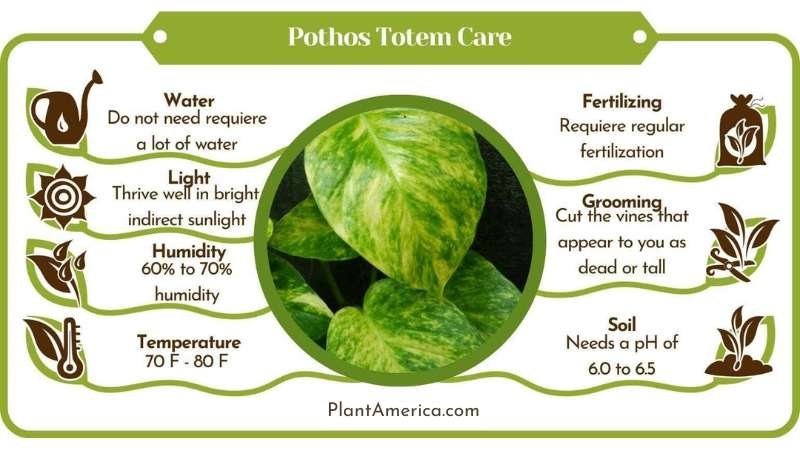 Pothos Totem Care

Water
Do not need requiere a lot of water

Light
Thrive well in bright indirect sunlight

Humidity
60% to 70% humidity

Temperature
70 F - 80 F

Fertilizing
Requiere regular fertilization

Grooming
Cut the vines that appear to you as dead or tall

Soil
Needs a pH of 6.0 to 6.5

PlantAmerica.com