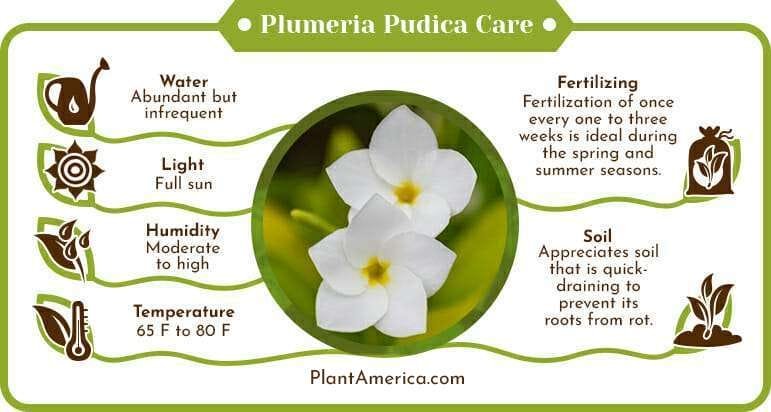 Plumeria Pudica Care

Water
Abundant but infrequent

Light
Full sun

Humidity
Moderate to high

Temperature
65 F to 80 F

Fertilizing
Fertilization of once every one to three weeks is ideal during the spring and summer seasons.

Soil
Appreciates soil that is quick-draining to prevent its roots from rot.

PlantAmerica.com