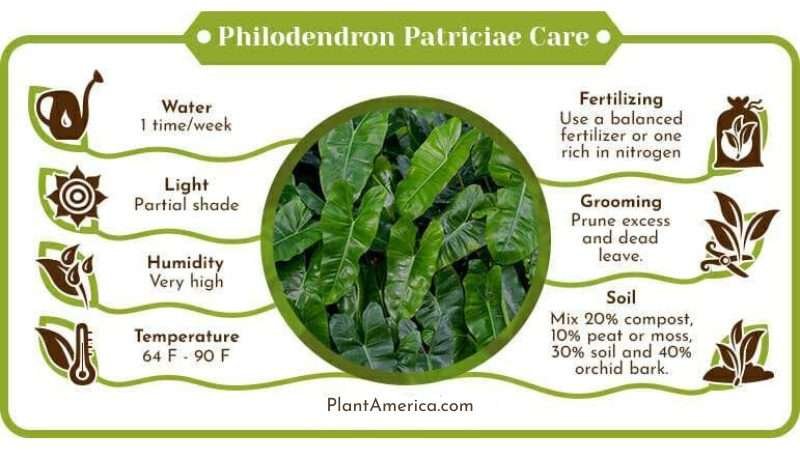 Philodendron Patriciae Care

Water
1 time/week

Light
Partial shade

Humidity
Very high

Temperature
64 F - 90 F

Fertilizing
Use a balanced fertilizer or one rich in nitrogen

Grooming
Prune excess and dead leave.

Soil
Mix 20% compost, 10% peat or moss, 30% soil and 40% orchid bark.

PlantAmerica.com