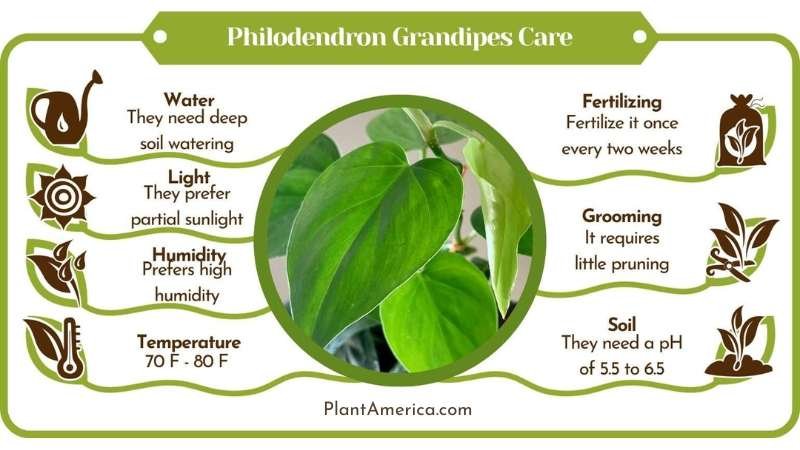 Philodendron Grandipes Care

Water
They need deep soil watering

Light
They prefer partial sunlight

Humidity
Prefers high humidity

Temperature
70 F - 80 F

Fertilizing
Fertilize it once every two weeks

Grooming
It requires little pruning

Soil
They need a pH of 5.5 to 6.5

PlantAmerica.com