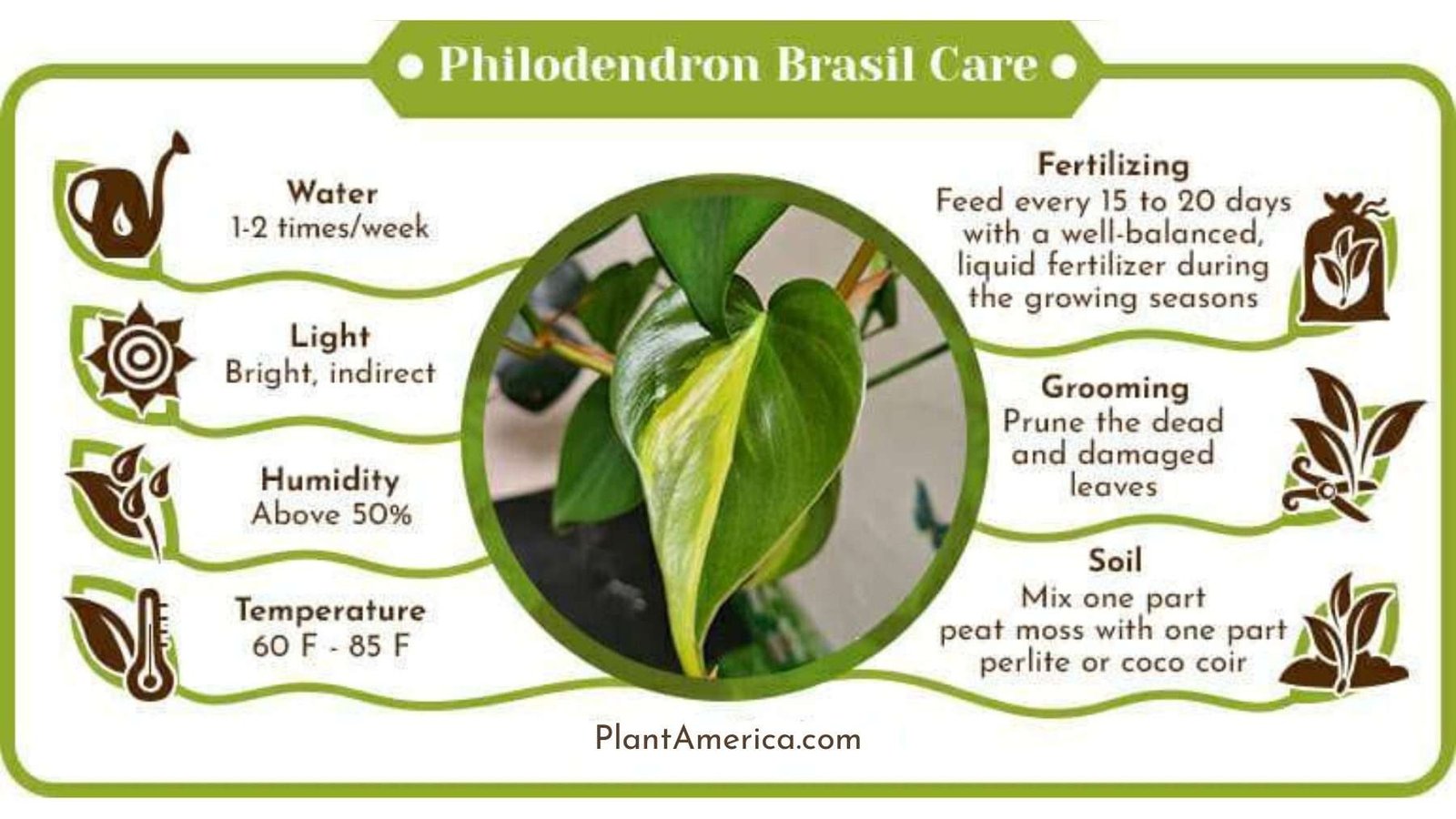 Philodendron Brasil Care

Water
1-2 times/week

Light
Bright, indirect

Humidity
Above 50%

Temperature
60 F - 85 F

Fertilizing
Feed every 15 to 20 days with a well-balanced, liquid fertilizer during the growing seasons

Grooming
Prune the dead and damaged leaves

Soil
Mix one part peat moss with one part perlite or coco coir

PlantAmerica.com