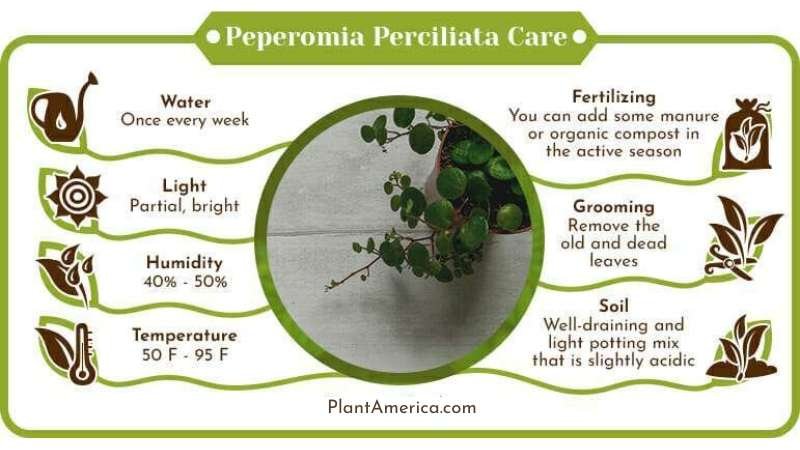 Peperomia Perciliata Care

Water
Once every week

Light
Partial, bright

Humidity
40% - 50%

Temperature
50 F - 95 F

Fertilizing
You can add some manure or organic compost in the active season

Grooming
Remove the old and dead leaves

Soil
Well-draining and light potting mix that is slightly acidic

PlantAmerica.com