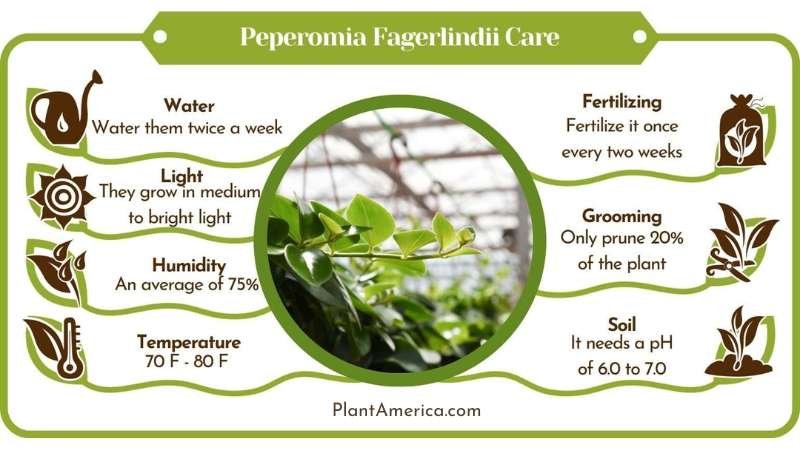 Peperomia Fagerlindii Care

Water
Water them twice a week

Light
They grow in medium to bright light

Humidity
An average of 75%

Temperature
70 F - 80 F

Fertilizing
Fertilize it once every two weeks

Grooming
Only prune 20% of the plant

Soil
It needs a pH of 6.0 to 7.0

PlantAmerica.com