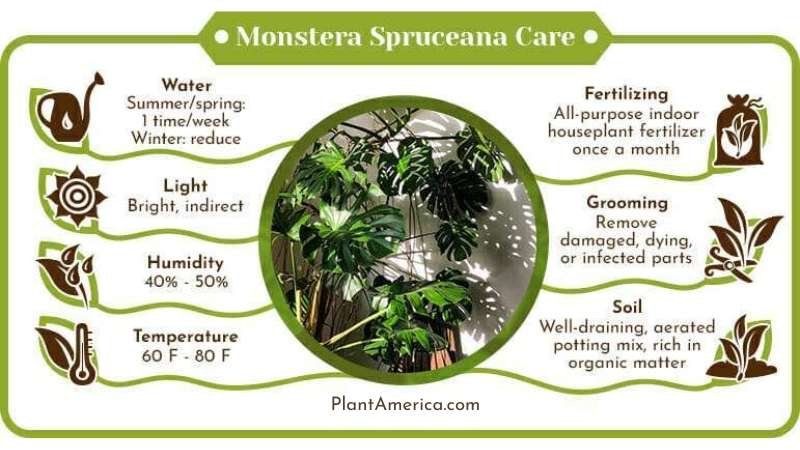 Monstera Spruceana Care

Water
Summer/spring: 1 time/week
Winter: reduce

Light
Bright, indirect

Humidity
40% - 50%

Temperature
60 F - 80 F

Fertilizing
All-purpose indoor houseplant fertilizer once a month

Grooming
Remove damaged, dying, or infected parts

Soil
Well-draining, aerated potting mix, rich in organic matter

PlantAmerica.com