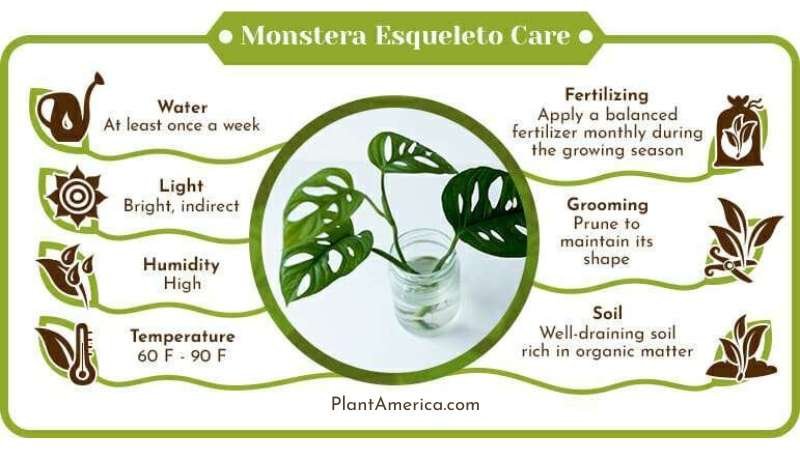 Monstera Esqueleto Care

Water
At least once a week

Light
Bright, indirect

Humidity
High

Temperature
60 F - 90 F

Fertilizing
Apply a balanced fertilizer monthly during the growing season

Grooming
Prune to maintain its shape

Soil
Well-draining soil rich in organic matter

PlantAmerica.com