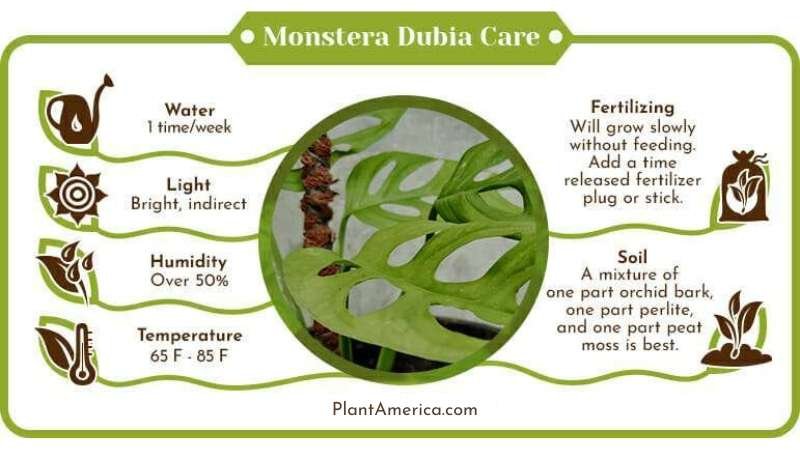 Monstera Dubia Care

Water
1 time/week

Light
Bright, indirect

Humidity
Over 50%

Temperature
65 F - 85 F

Fertilizing
Will grow slowly without feeding. Add a time released fertilizer plug or stick.

Soil
A mixture of one part orchid bark, one part perlite, and one part peat moss is best.

PlantAmerica.com