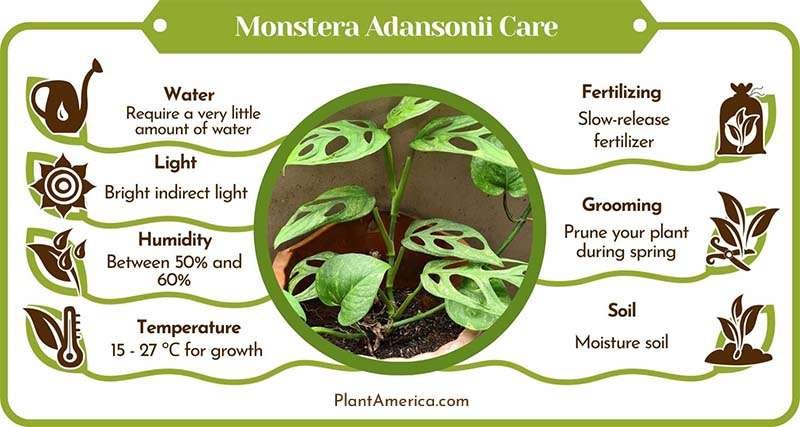 Monstera Adansonii Care

Water
Require a very little amount of water

Light
Bright indirect light

Humidity
Between 50% and 60%

Temperature
15 - 27 °C for growth

Fertilizing
Slow-release fertilizer

Grooming
Prune your plant during spring

Soil
Moisture soil

PlantAmerica.com