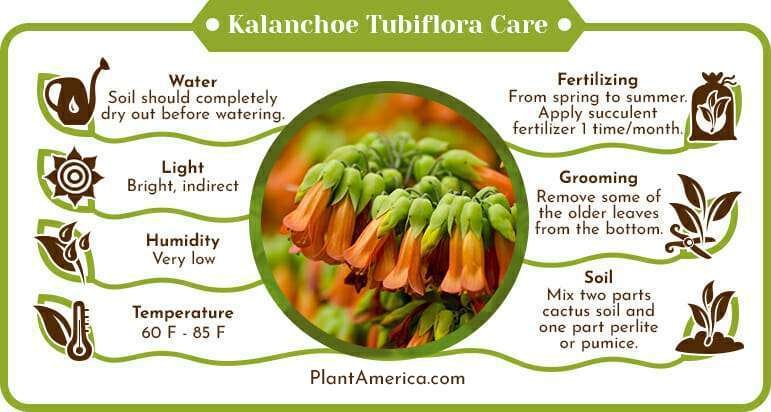 Kalanchoe Tubiflora Care

Water
Soil should completely dry out before watering.

Light
Bright, indirect

Humidity
Very low

Temperature
60 F - 85 F

Fertilizing
From spring to summer. Apply succulent fertilizer 1 time/month.

Grooming
Remove some of the older leaves from the bottom.

Soil
Mix two parts cactus soil and one part perlite or pumice.

PlantAmerica.com