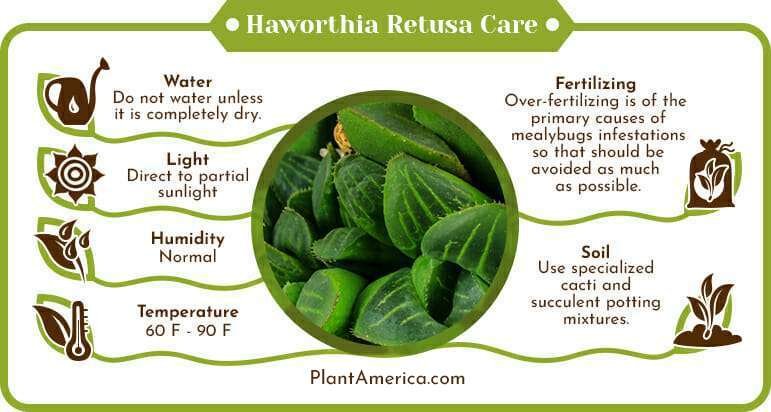 Haworthia Retusa Care

Water
Do not water unless it is completely dry.

Light
Direct to partial sunlight

Humidity
Normal

Temperature
60 F - 90 F

Fertilizing
Over-fertilizing is of the primary causes of mealybugs infestations so that should be avoided as much as possible.

Soil
Use specialized cacti and succulent potting mixtures.

PlantAmerica.com