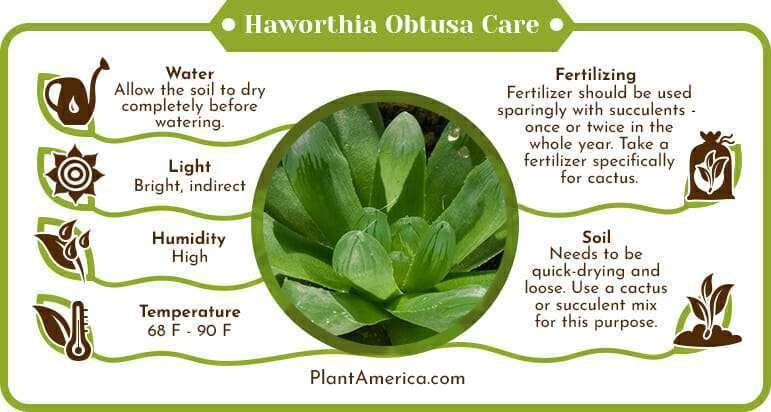 Haworthia Obtusa Care

Water
Allow the soil to dry completely before watering.

Light
Bright, indirect

Humidity
High

Temperature
68 F - 90 F

Fertilizing
Fertilizer should be used sparingly with succulents - once or twice in the whole year. Take a fertilizer specifically for cactus.

Soil
Needs to be quick-drying and loose. Use a cactus or succulent mix for this purpose.

PlantAmerica.com