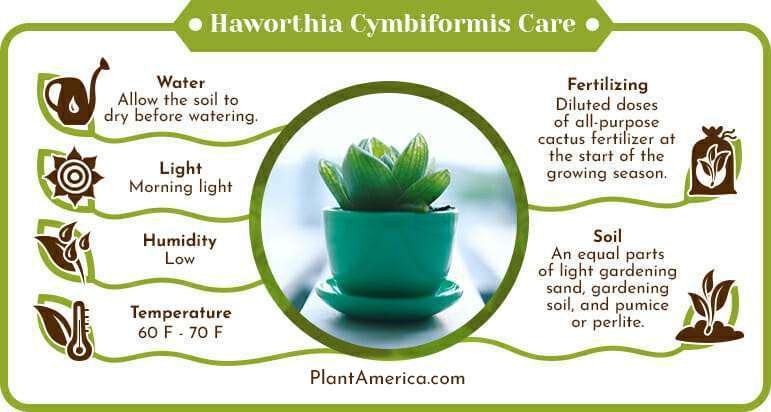 Haworthia Cymbiformis Care

Water
Allow the soil to dry before watering.

Light
Morning light

Humidity
Low

Temperature
60 F - 70 F

Fertilizing
Diluted doses of all-purpose cactus fertilizer at the start of the growing season.

Soil
An equal parts of light gardening sand, gardening soil, and pumice or perlite.

PlantAmerica.com