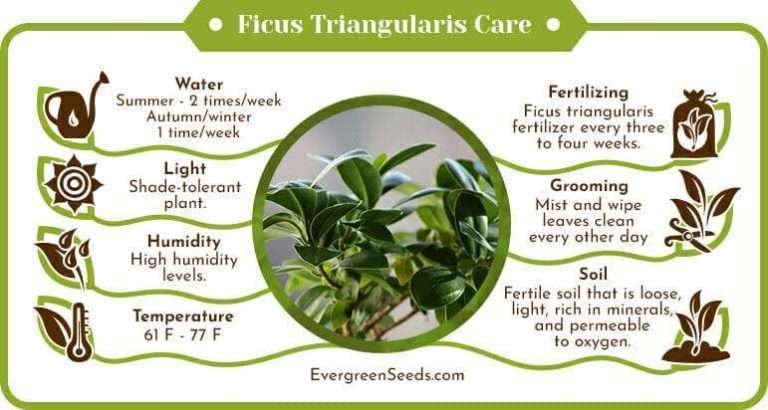 Ficus Triangularis Care

Water
Summer - 2 times/week
Autumn/winter
1 time/week

Light
Shade-tolerant plant.

Humidity
High humidity levels.

Temperature
61 F - 77 F

Fertilizing
Ficus triangularis fertilizer every three to four weeks.

Grooming
Mist and wipe leaves clean every other day

Soil
Fertile soil that is loose, light, rich in minerals, and permeable to oxygen.

EvergreenSeeds.com