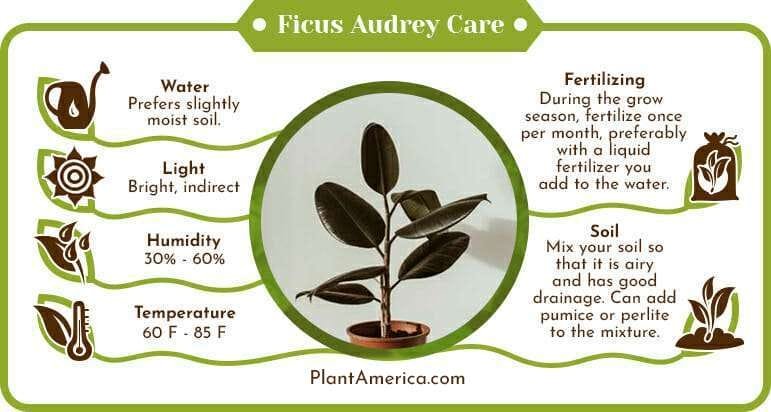 Ficus Audrey Care

Water
Prefers slightly moist soil.

Light
Bright, indirect

Humidity
30% - 60%

Temperature
60 F - 85 F

Fertilizing
During the grow season, fertilize once per month, preferably with a liquid fertilizer you add to the water.

Soil
Mix your soil so that it is airy and has good drainage. Can add pumice or perlite to the mixture.

PlantAmerica.com