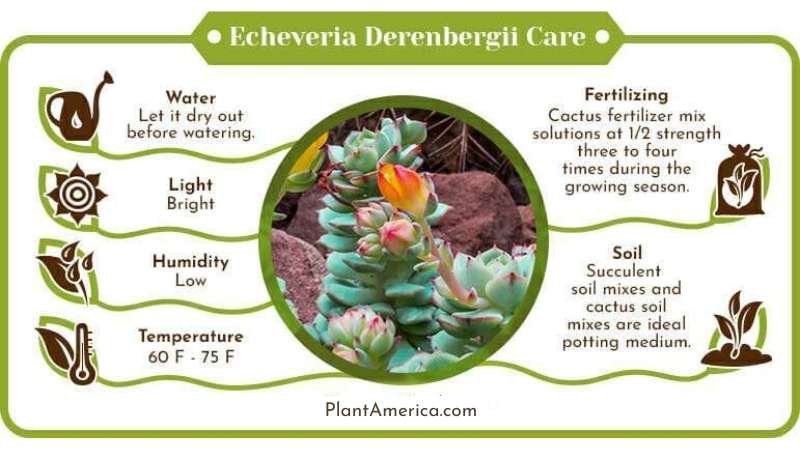 Echeveria Derenbergii Care

Water
Let it dry out before watering.

Light
Bright

Humidity
Low

Temperature
60 F - 75 F

Fertilizing
Cactus fertilizer mix solutions at 1/2 strength three to four times during the growing season.

Soil
Succulent soil mixes and cactus soil mixes are ideal potting medium.

PlantAmerica.com