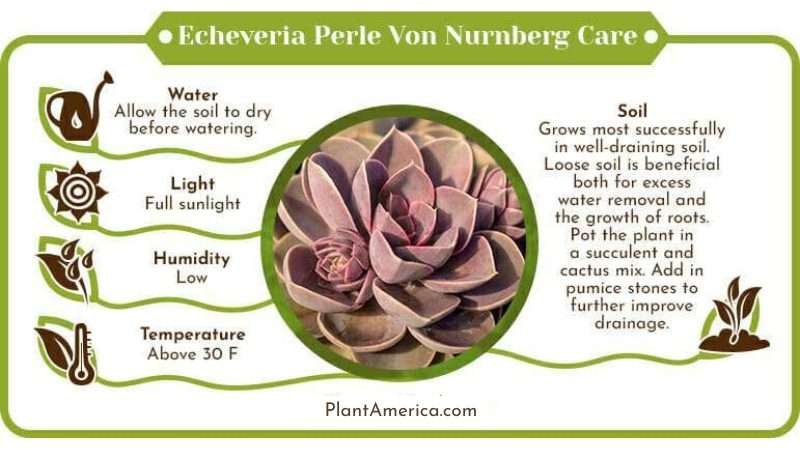 Echeveria Perle Von Nurnberg Care

Water
Allow the soil to dry before watering.

Light
Full sunlight

Humidity
Low

Temperature
Above 30 F

Soil
Grows most successfully in well-draining soil. Loose soil is beneficial both for excess water removal and the growth of roots. Pot the plant in a succulent and cactus mix. Add in pumice stones to further improve drainage.

PlantAmerica.com