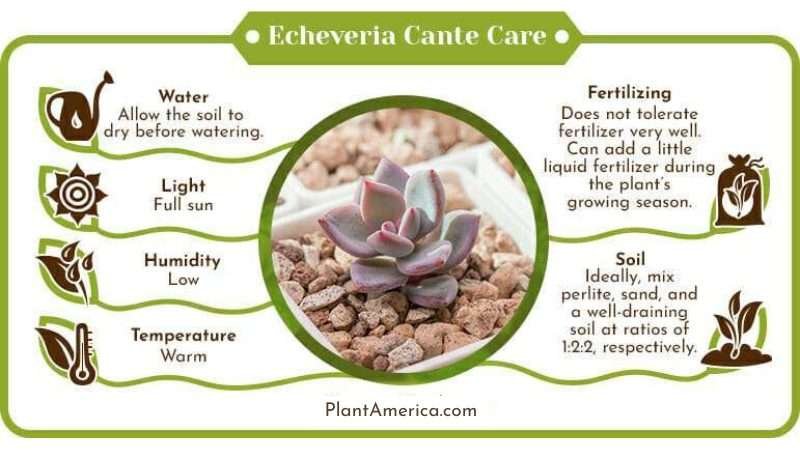 Echeveria Cante Care

Water
Allow the soil to dry before watering.

Light
Full sun

Humidity
Low

Temperature
Warm

Fertilizing
Does not tolerate fertilizer very well. Can add a little liquid fertilizer during the plant's growing season.

Soil
Ideally, mix perlite, sand, and a well-draining soil at ratios of 1:2:2, respectively.

PlantAmerica.com