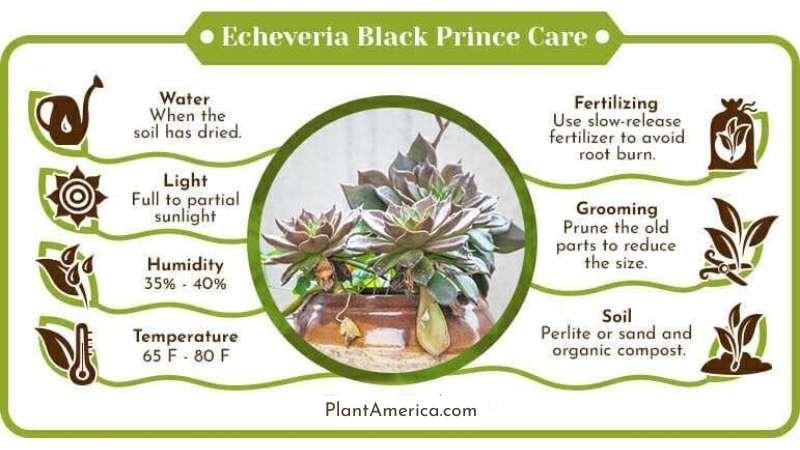 Echeveria Black Prince Care

Water
When the soil has dried.

Light
Full to partial sunlight

Humidity
35% - 40%

Temperature
65 F - 80 F

Fertilizing
Use slow-release fertilizer to avoid root burn.

Grooming
Prune the old parts to reduce the size.

Soil
Perlite or sand and organic compost.

PlantAmerica.com