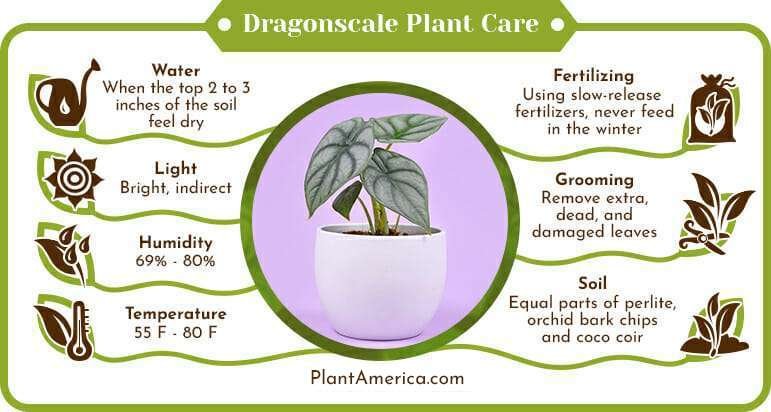 Dragonscale Plant Care

Water
When the top 2 to 3 inches of the soil feel dry

Light
Bright, indirect

Humidity
69% - 80%

Temperature
55 F - 80 F

Fertilizing
Using slow-release fertilizers, never feed in the winter

Grooming
Remove extra, dead, and damaged leaves

Soil
Equal parts of perlite, orchid bark chips and coco coir

PlantAmerica.com