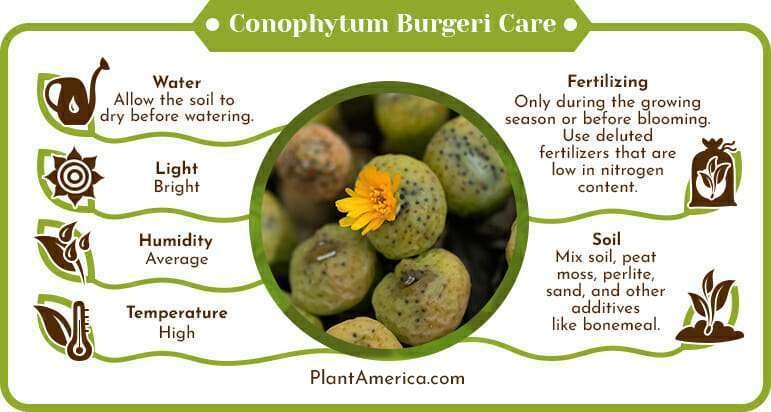 Conophytum Burgeri Care

Water
Allow the soil to dry before watering.

Light
Bright

Humidity
Average

Temperature
High

Fertilizing
Only during the growing season or before blooming. Use deluted fertilizers that are low in nitrogen content.

Soil
Mix soil, peat moss, perlite, sand, and other additives like bonemeal.

PlantAmerica.com