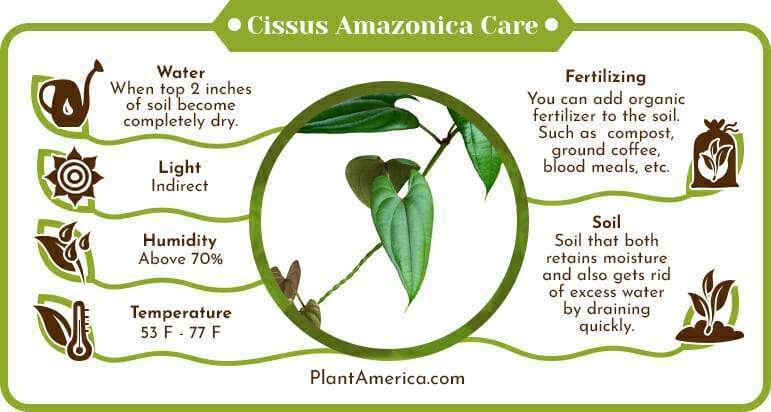 Cissus Amazonica Care

Water
When top 2 inches of soil become completely dry.

Light
Indirect

Humidity
Above 70%

Temperature
53 F - 77 F

Fertilizing
You can add organic fertilizer to the soil. Such as compost, ground coffee, blood meals, etc.

Soil
Soil that both retains moisture and also gets rid of excess water by draining quickly.

PlantAmerica.com