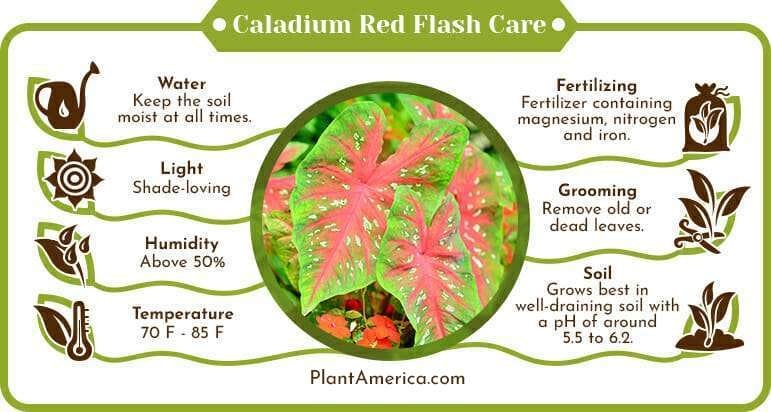 Caladium Red Flash Care

Water
Keep the soil moist at all times.

Light
Shade-loving

Humidity
Above 50%

Temperature
70 F - 85 F

Fertilizing
Fertilizer containing magnesium, nitrogen and iron.

Grooming
Remove old or dead leaves.

Soil
Grows best in well-draining soil with a pH of around 5.5 to 6.2.

PlantAmerica.com