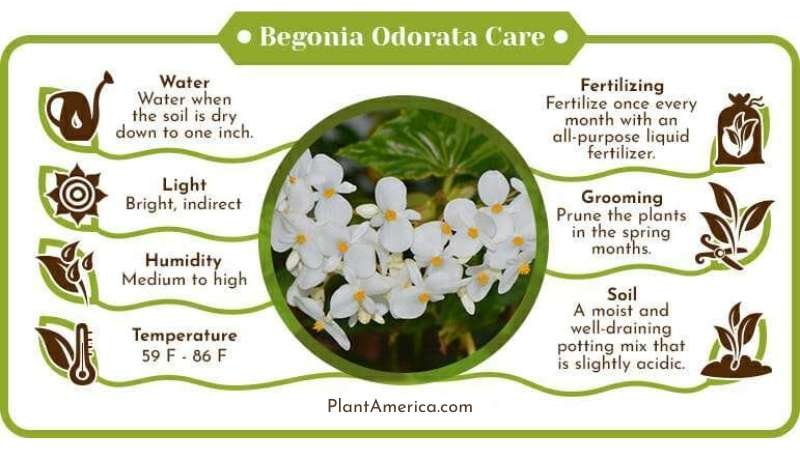 • Begonia Odorata Care •

Water
Water when the soil is dry down to one inch.

Light
Bright, indirect

Humidity
Medium to high

Temperature
59 F - 86 F

Fertilizing
Fertilize once every month with an all-purpose liquid fertilizer.

Grooming
Prune the plants in the spring months.

Soil
A moist and well-draining potting mix that is slightly acidic.

PlantAmerica.com